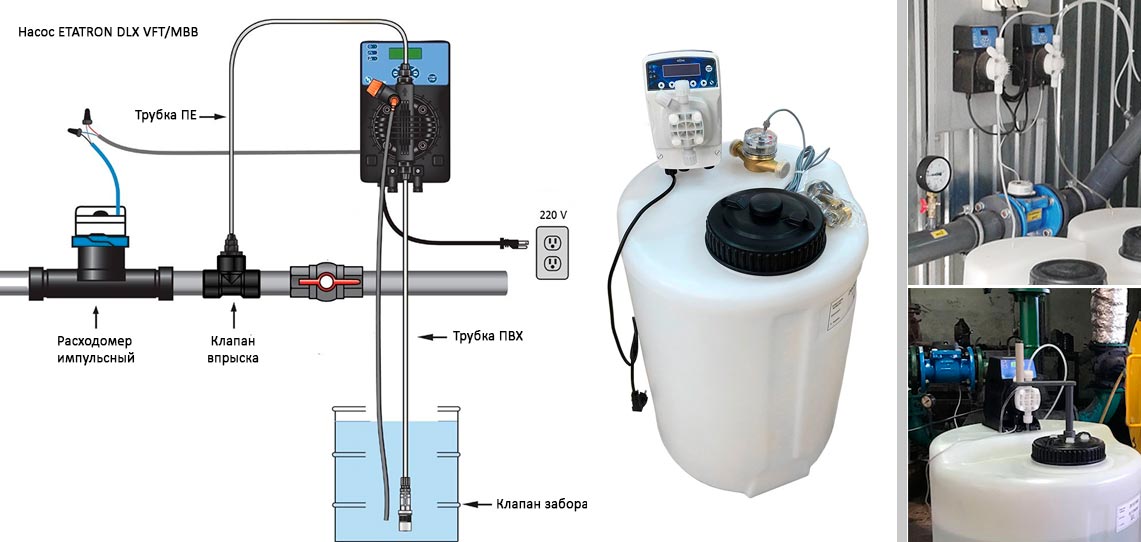 Насос ETATRON DLX VFT/MBB

Трубка ПЕ

220 V

Расходомер импульсный

Клапан впрыска

Трубка ПВХ

Клапан забора